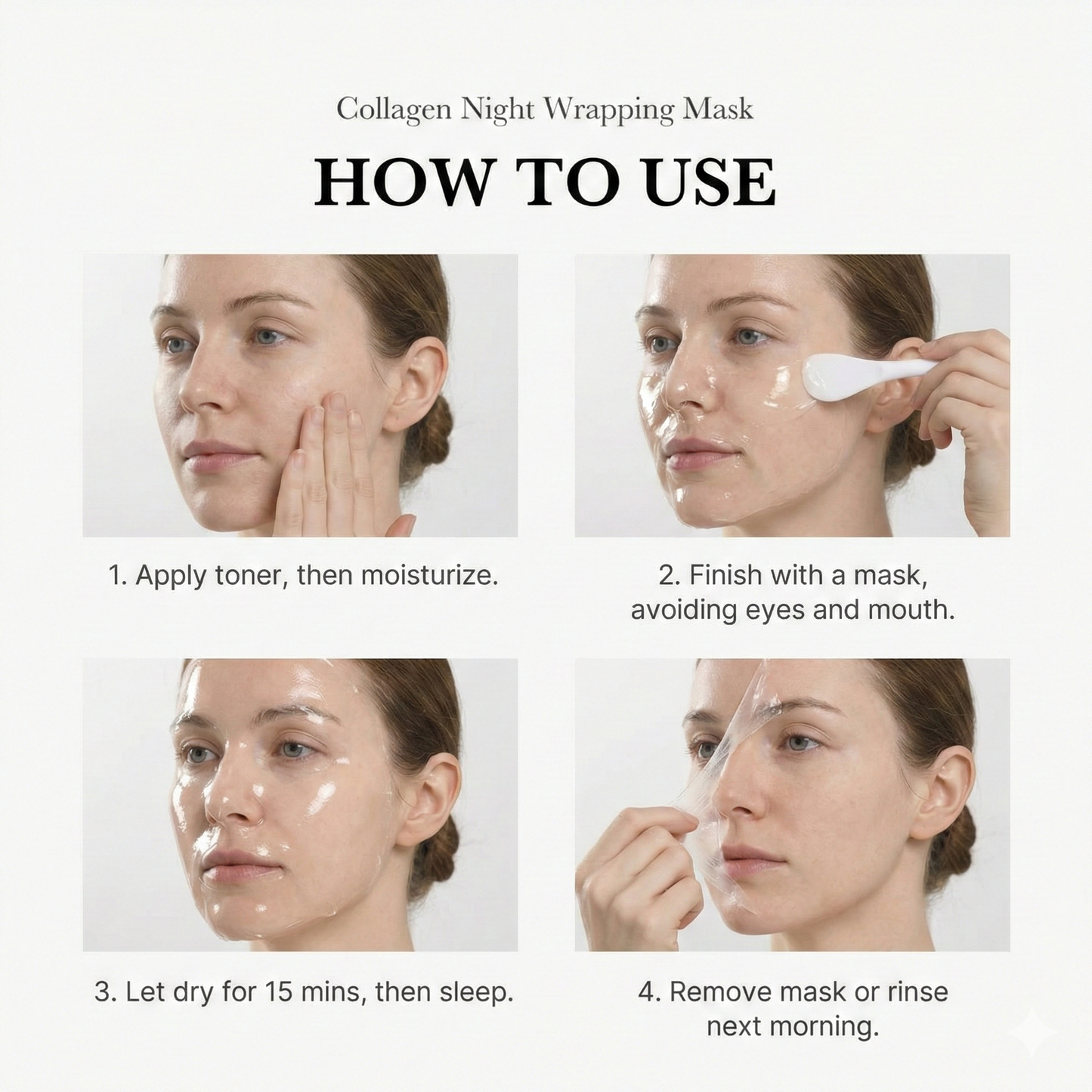 Collagen Night Wrapping Mask

HOW TO USE

1. Apply toner, then moisturize.

2. Finish with a mask, avoiding eyes and mouth.

3. Let dry for 15 mins, then sleep.

4. Remove mask or rinse next morning.